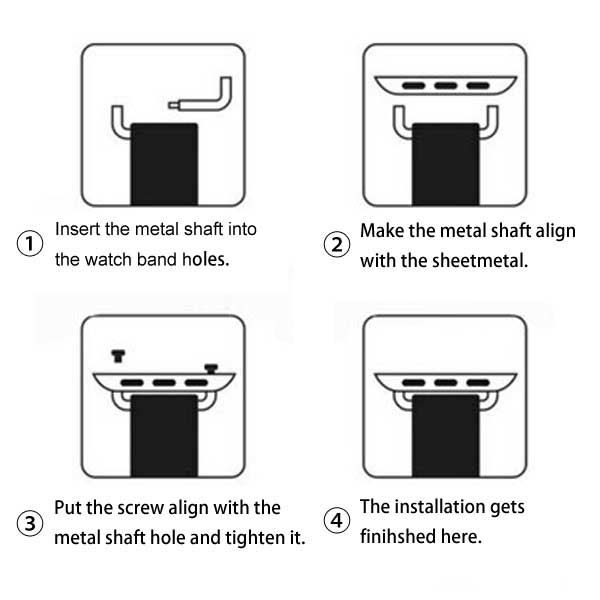 ① Insert the metal shaft into the watch band holes.

② Make the metal shaft align with the sheetmetal.

③ Put the screw align with the metal shaft hole and tighten it.

④ The installation gets finihshed here.